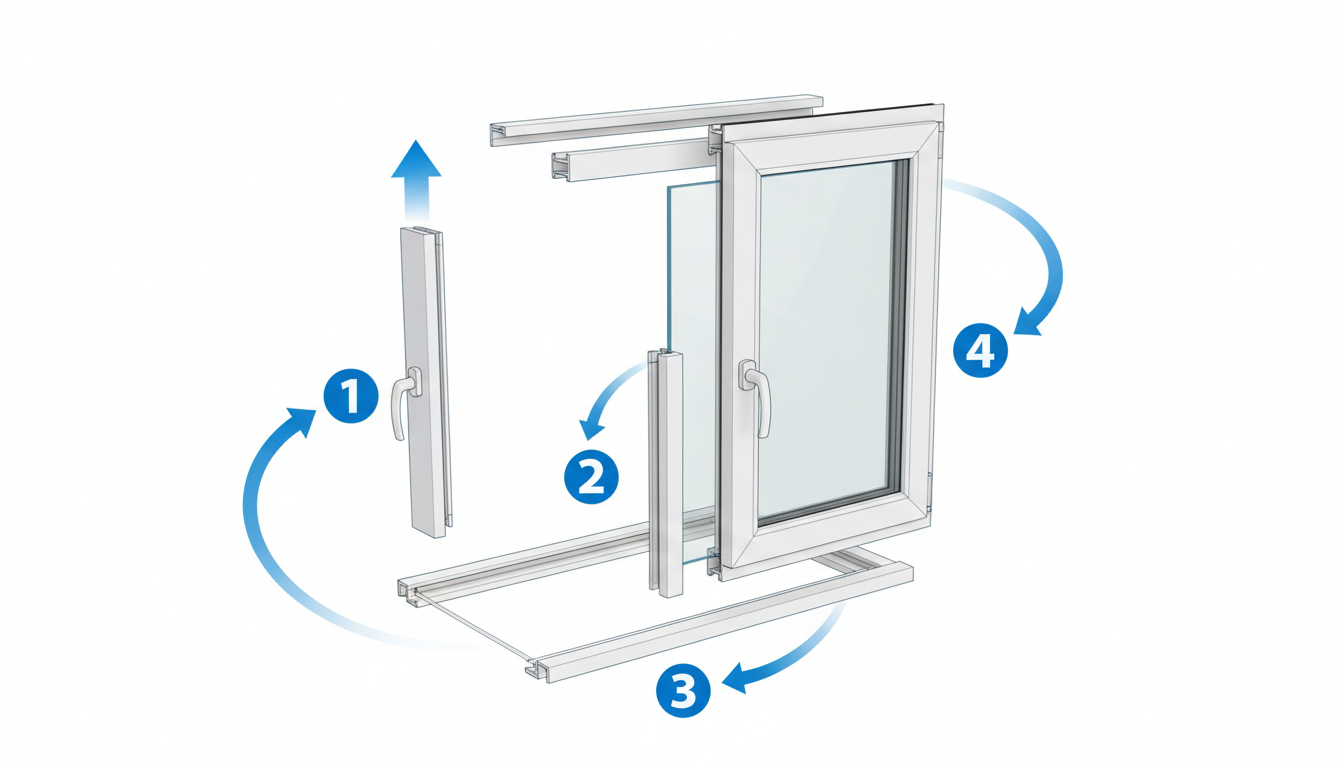 1
2
3
4