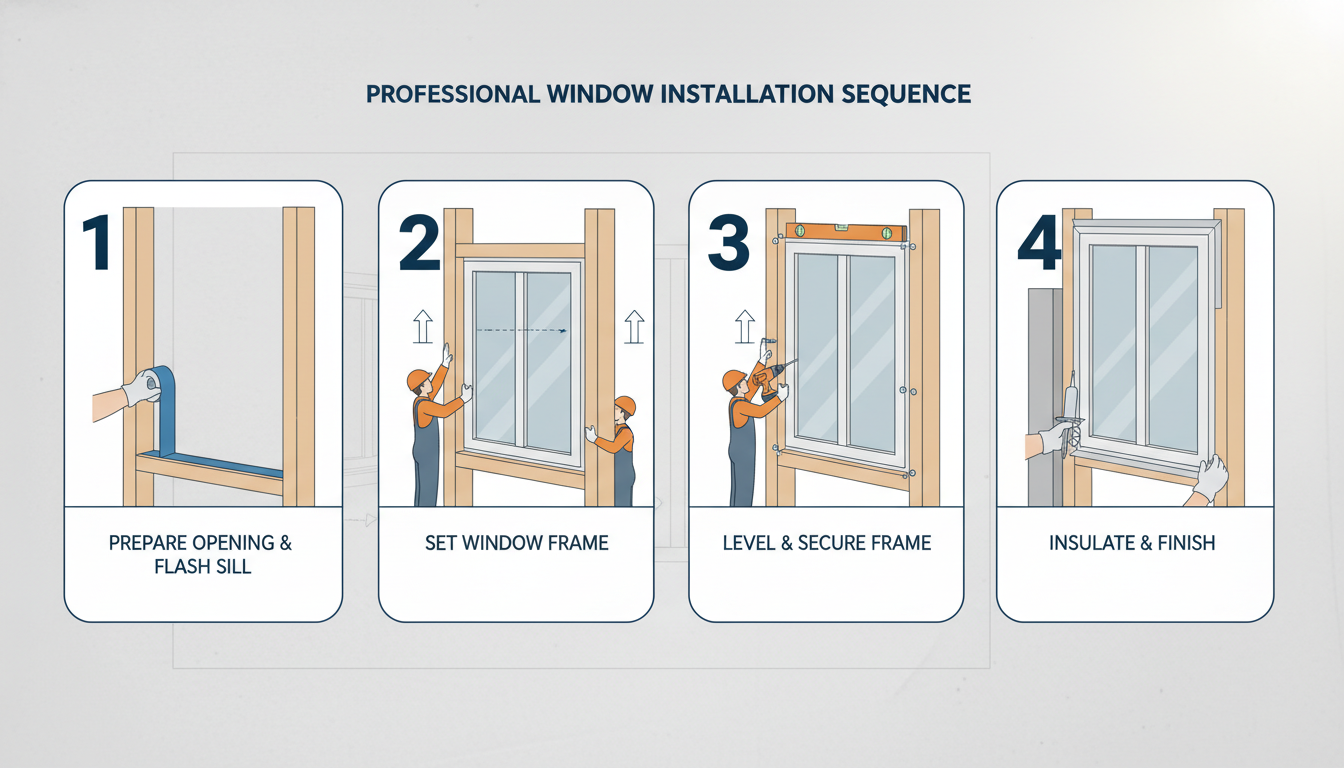 PROFESSIONAL WINDOW INSTALLATION SEQUENCE

1

PREPARE OPENING & FLASH SILL

2

SET WINDOW FRAME

3

LEVEL & SECURE FRAME

4

INSULATE & FINISH